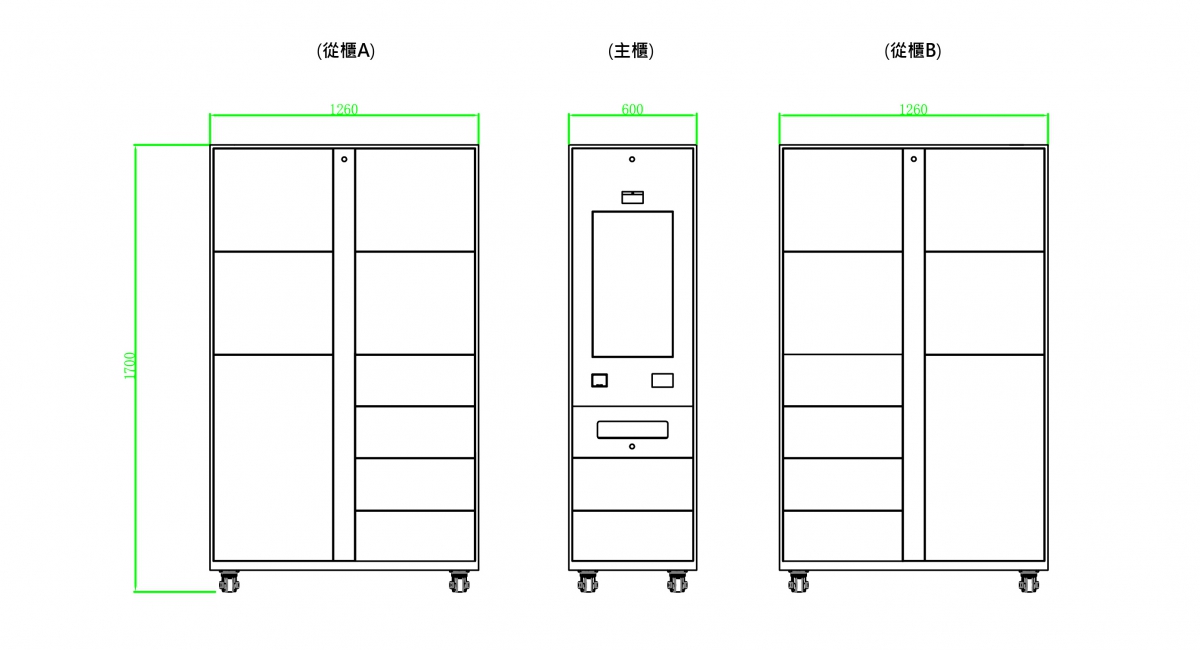 (從櫃A)

(主櫃)

(從櫃B)

1260

600

1260

1700